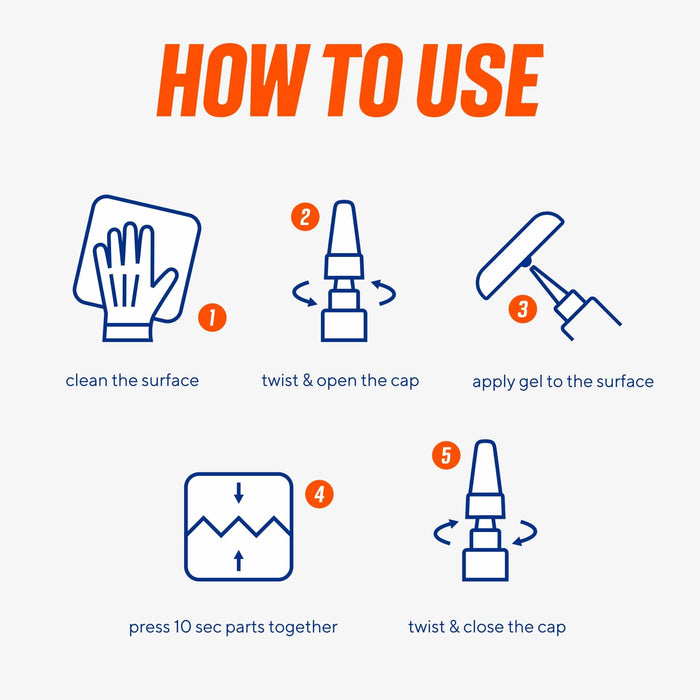 HOW TO USE

1
clean the surface

2
twist & open the cap

3
apply gel to the surface

4
press 10 sec parts together

5
twist & close the cap