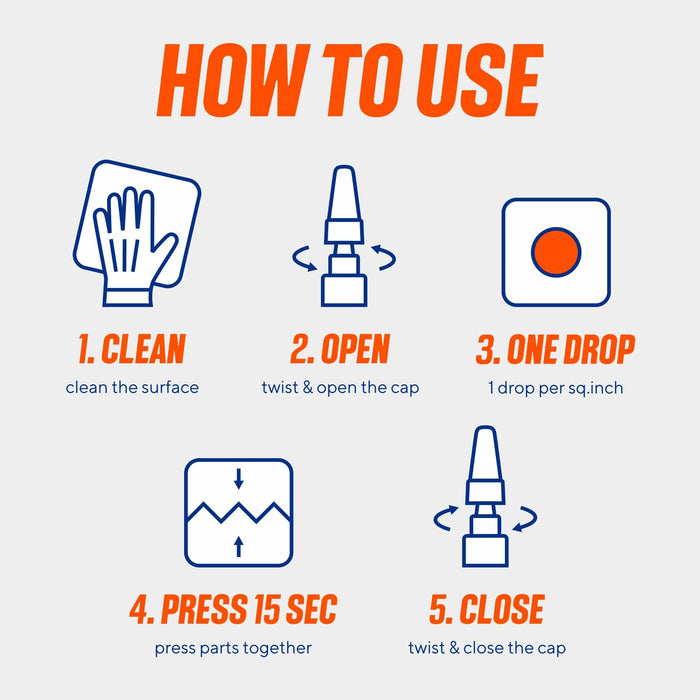 HOW TO USE

1. CLEAN
clean the surface

2. OPEN
twist & open the cap

3. ONE DROP
1 drop per sq.inch

4. PRESS 15 SEC
press parts together

5. CLOSE
twist & close the cap